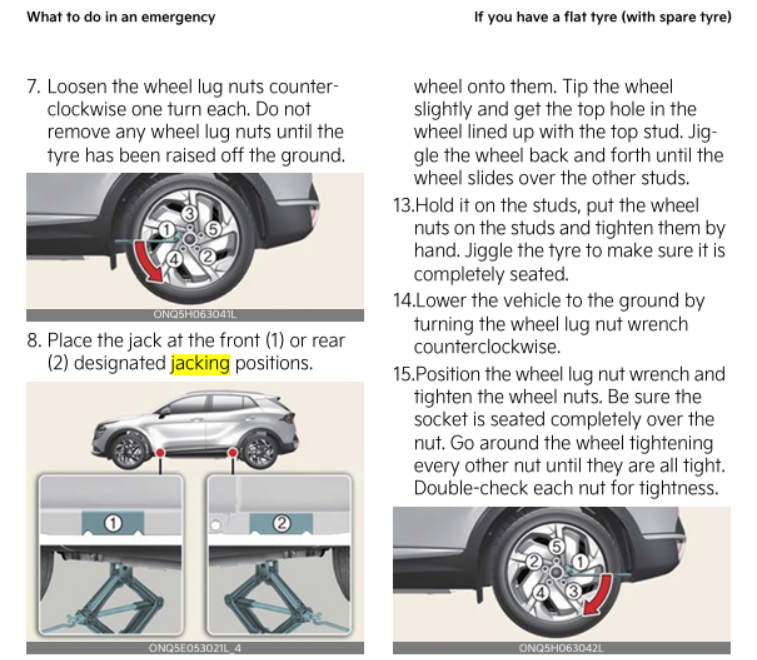 What to do in an emergency

If you have a flat tyre (with spare tyre)

7. Loosen the wheel lug nuts counterclockwise one turn each. Do not remove any wheel lug nuts until the tyre has been raised off the ground.

3
1
5
4
2

ONQ5H063041L

8. Place the jack at the front (1) or rear (2) designated jacking positions.

1

2

ONQ5E053021L_4

wheel onto them. Tip the wheel slightly and get the top hole in the wheel lined up with the top stud. Jiggle the wheel back and forth until the wheel slides over the other studs.

13.Hold it on the studs, put the wheel nuts on the studs and tighten them by hand. Jiggle the tyre to make sure it is completely seated.

14.Lower the vehicle to the ground by turning the wheel lug nut wrench counterclockwise.

15.Position the wheel lug nut wrench and tighten the wheel nuts. Be sure the socket is seated completely over the nut. Go around the wheel tightening every other nut until they are all tight. Double-check each nut for tightness.

5
2
1
4
3

ONQ5H063042L